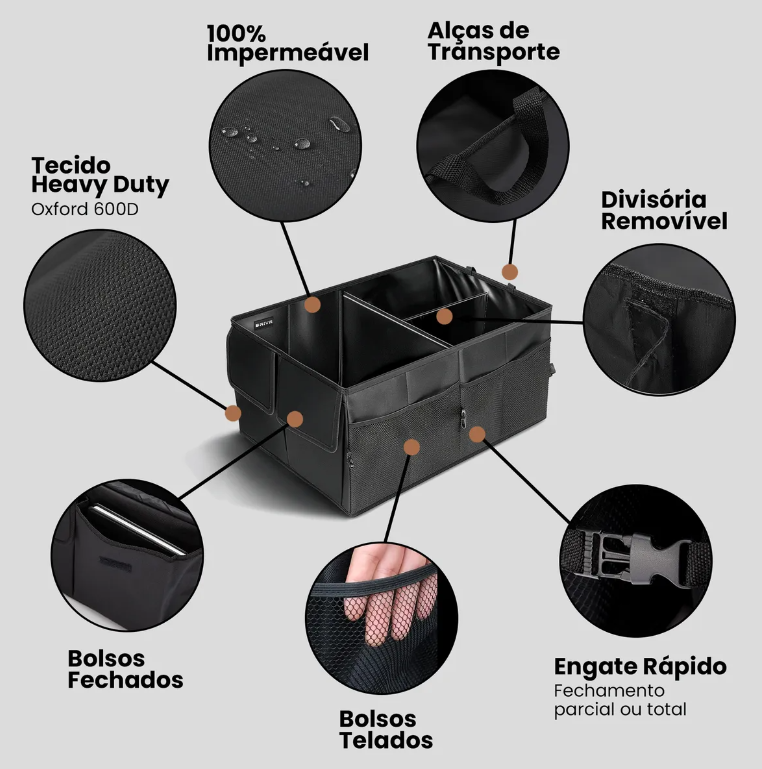 100%
Impermeável

Alças de
Transporte

Tecido
Heavy Duty
Oxford 600D

Divisória
Removível

Bolsos
Fechados

Bolsos
Telados

Engate Rápido
Fechamento
parcial ou total